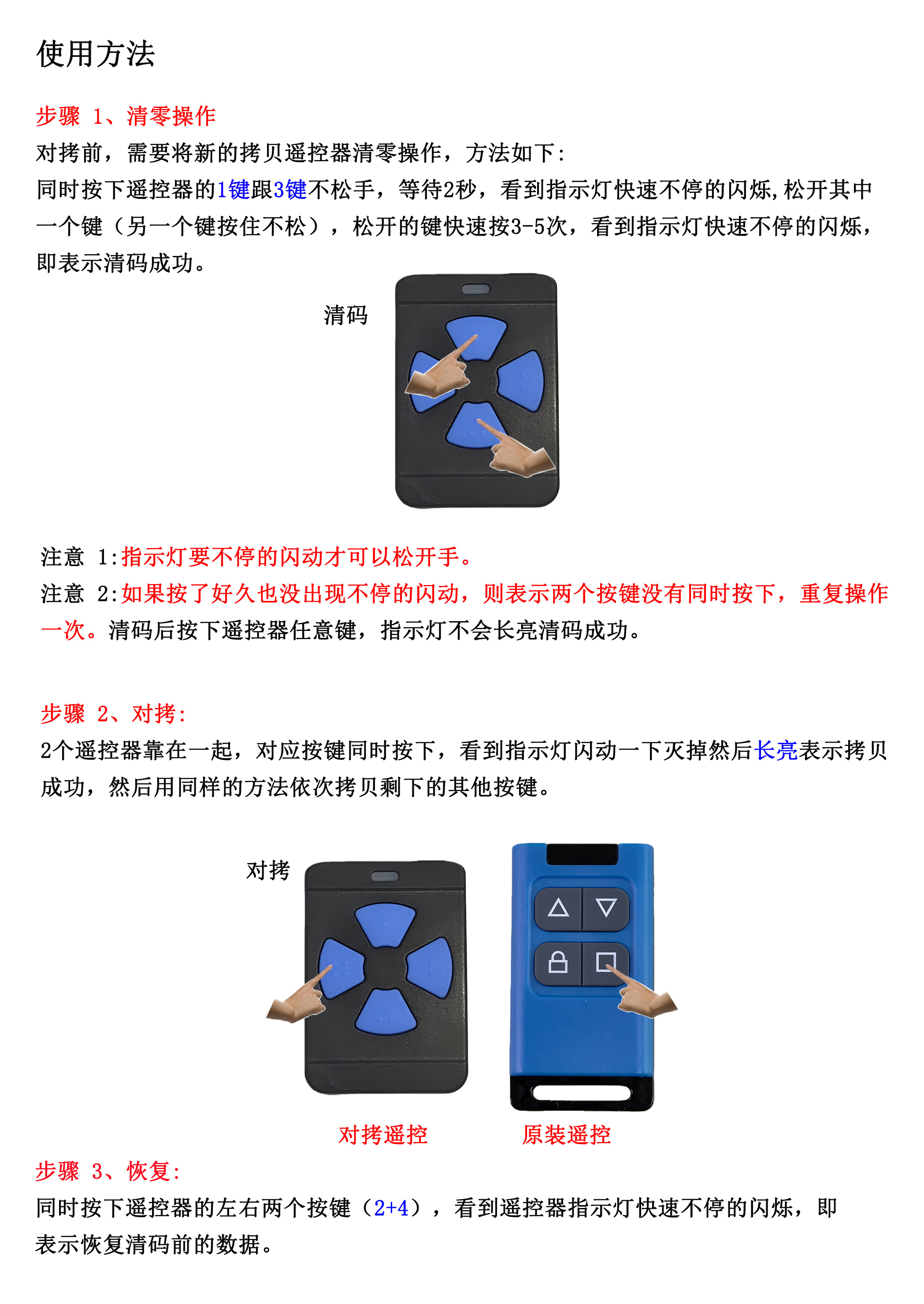 使用方法

步骤 1、清零操作
对拷前，需要将新的拷贝遥控器清零操作，方法如下：
同时按下遥控器的1键跟3键不松手，等待2秒，看到指示灯快速不停的闪烁，松开其中一个键（另一个键按住不松），松开的键快速按3-5次，看到指示灯快速不停的闪烁，即表示清码成功。

清码

注意 1：指示灯要不停的闪动才可以松开手。
注意 2：如果按了好久也没出现不停的闪动，则表示两个按键没有同时按下，重复操作一次。清码后按下遥控器任意键，指示灯不会长亮清码成功。

步骤 2、对拷：
2个遥控器靠在一起，对应按键同时按下，看到指示灯闪动一下灭掉然后长亮表示拷贝成功，然后用同样的方法依次拷贝剩下的其他按键。

对拷

对拷遥控 原装遥控

步骤 3、恢复：
同时按下遥控器的左右两个按键（2+4），看到遥控器指示灯快速不停的闪烁，即表示恢复清码前的数据。